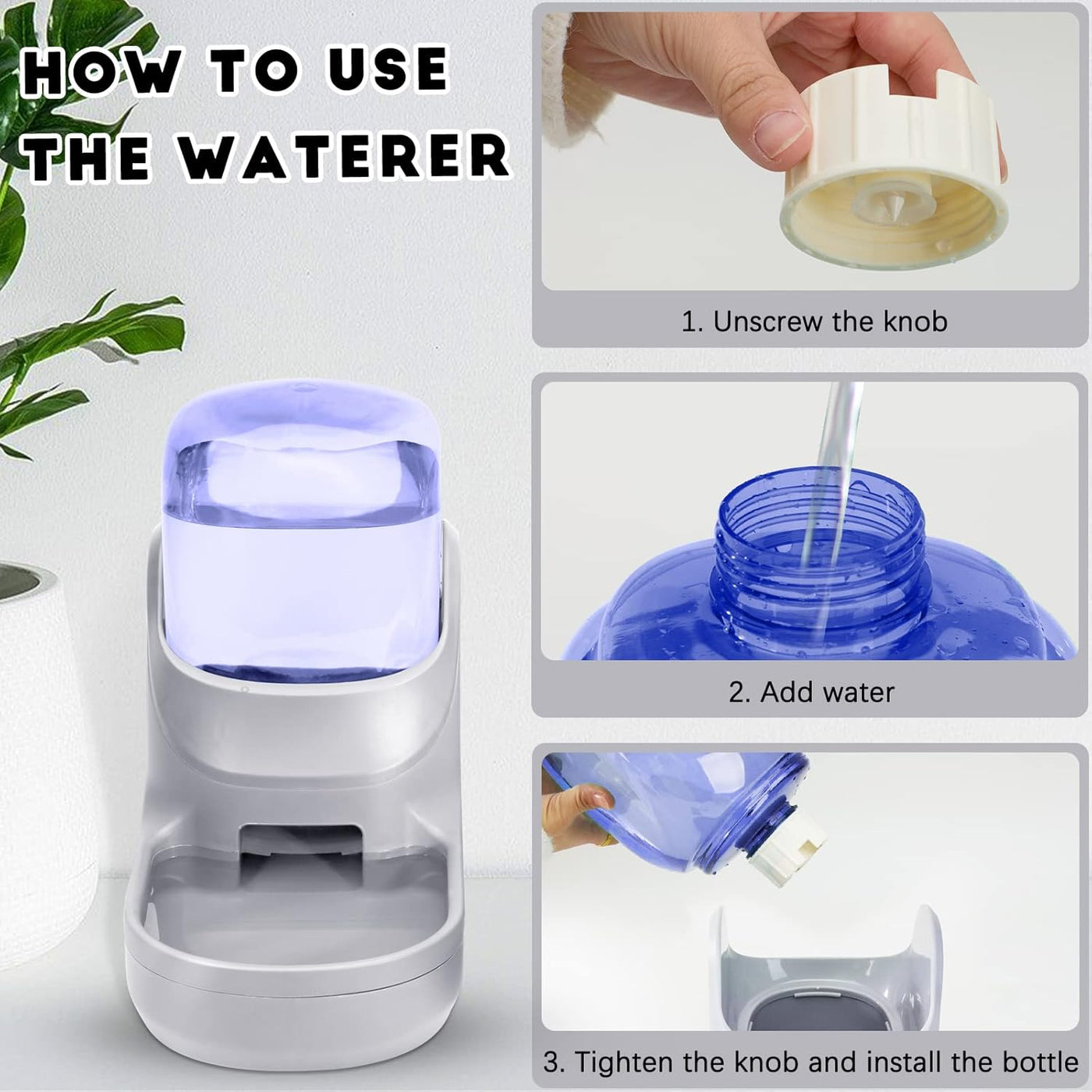 HOW TO USE THE WATERER

1. Unscrew the knob

2. Add water

3. Tighten the knob and install the bottle