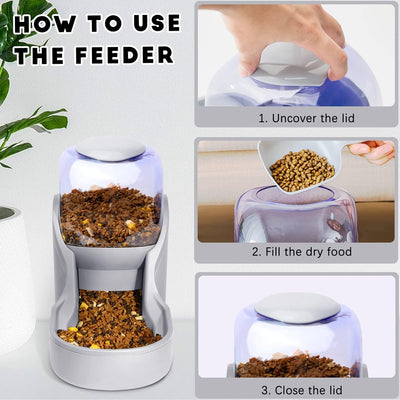 HOW TO USE THE FEEDER

1. Uncover the lid

2. Fill the dry food

3. Close the lid